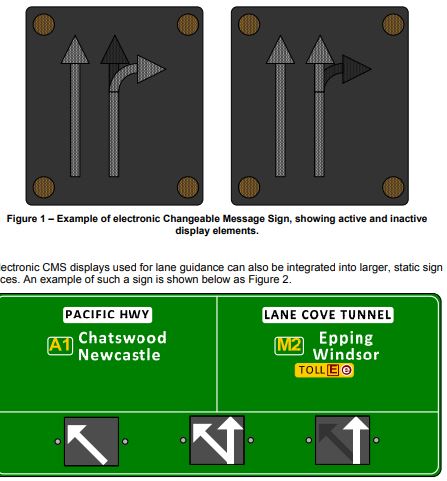 Figure 1 – Example of electronic Changeable Message Sign, showing active and inactive display elements.

ectronic CMS displays used for lane guidance can also be integrated into larger, static sign ces. An example of such a sign is shown below as Figure 2.

PACIFIC HWY
A1 Chatswood Newcastle

LANE COVE TUNNEL
M2 Epping Windsor
TOLL E e